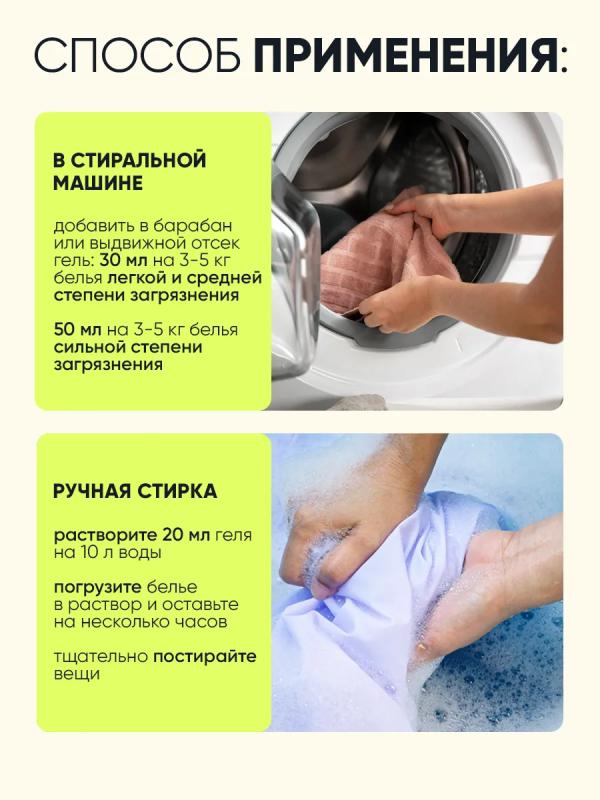 СПОСОБ ПРИМЕНЕНИЯ:

В СТИРАЛЬНОЙ МАШИНЕ

добавить в барабан или выдвижной отсек гель: 30 мл на 3-5 кг белья легкой и средней степени загрязнения

50 мл на 3-5 кг белья сильной степени загрязнения

РУЧНАЯ СТИРКА

растворите 20 мл геля на 10 л воды

погрузите белье в раствор и оставьте на несколько часов

тщательно постирайте вещи