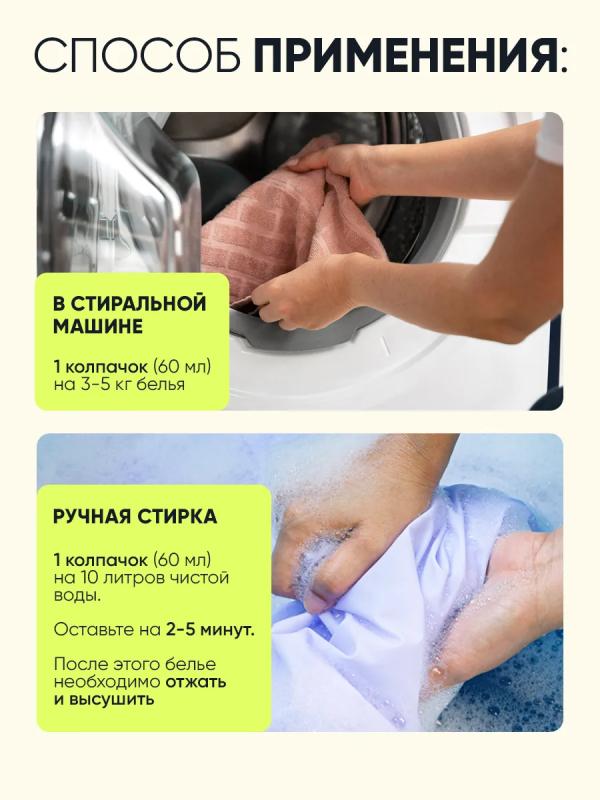 СПОСОБ ПРИМЕНЕНИЯ:

В СТИРАЛЬНОЙ МАШИНЕ

1 колпачок (60 мл) на 3-5 кг белья

РУЧНАЯ СТИРКА

1 колпачок (60 мл) на 10 литров чистой воды.

Оставьте на 2-5 минут.

После этого белье необходимо отжать и высушить