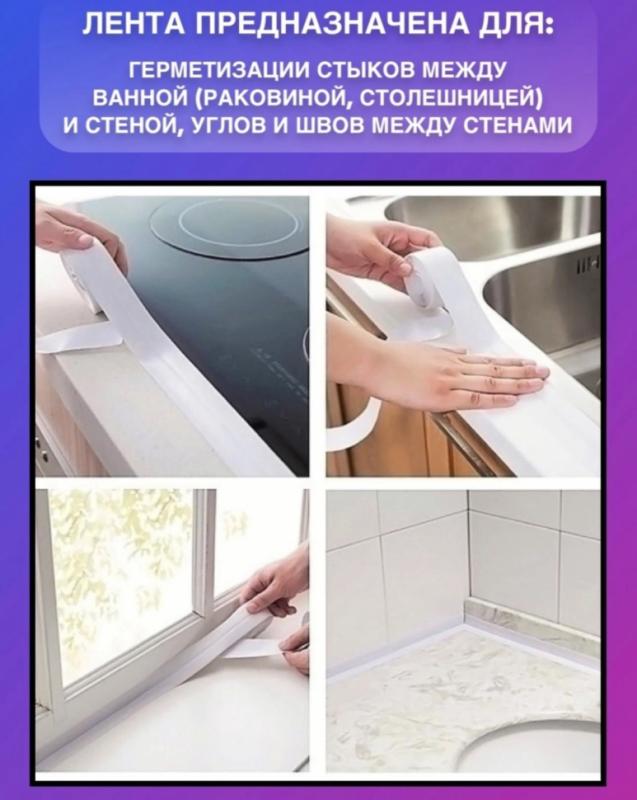 ЛЕНТА ПРЕДНАЗНАЧЕНА ДЛЯ:

ГЕРМЕТИЗАЦИИ СТЫКОВ МЕЖДУ ВАННОЙ (РАКОВИНОЙ, СТОЛЕШНИЦЕЙ) И СТЕНОЙ, УГЛОВ И ШВОВ МЕЖДУ СТЕНАМИ