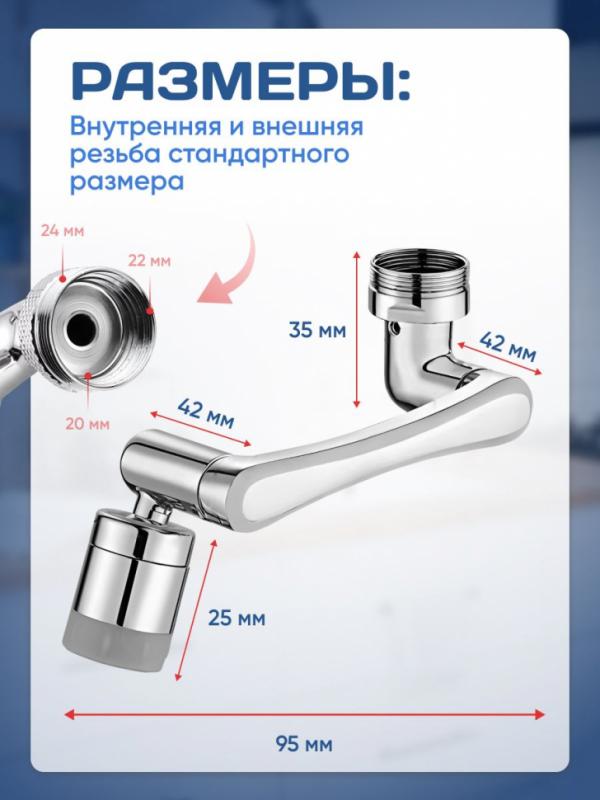 РАЗМЕРЫ:
Внутренняя и внешняя резьба стандартного размера

24 мм
22 мм
20 мм
35 мм
42 мм
42 мм
25 мм
95 мм