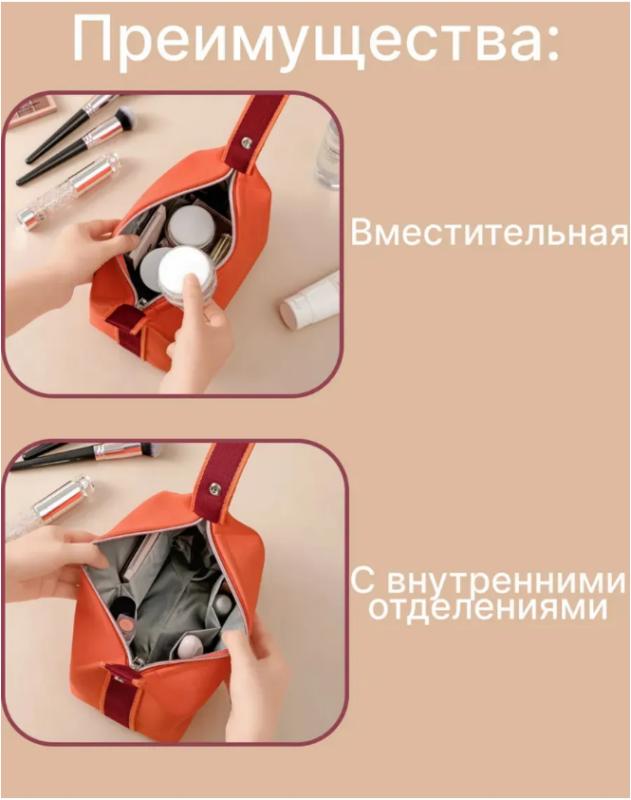 Преимущества:

Вместительная

С внутренними отделениями