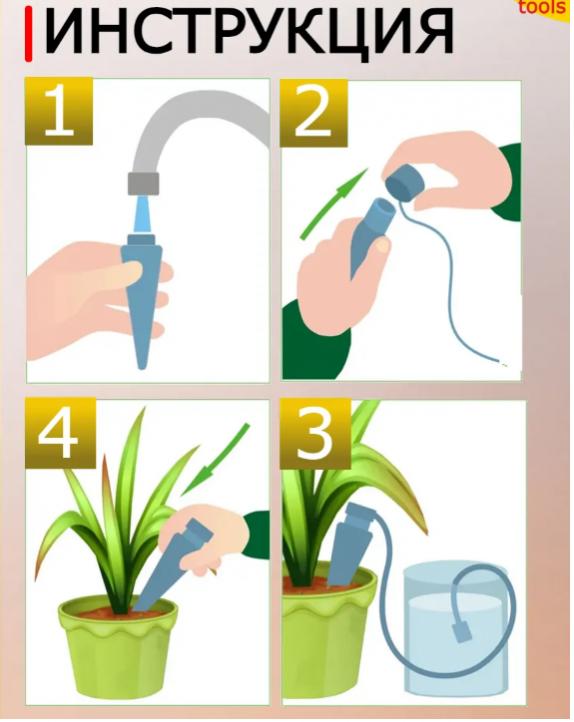 tools

ИНСТРУКЦИЯ

1

2

4

3