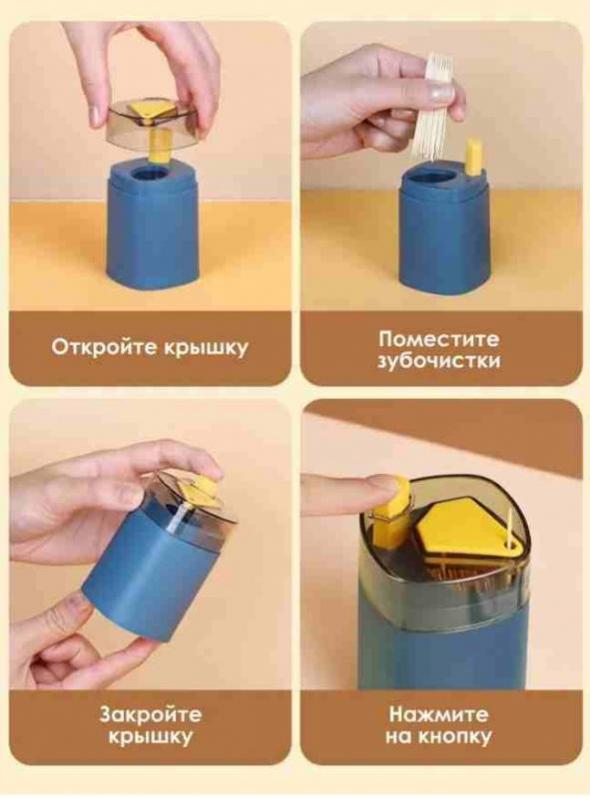 Откройте крышку

Поместите зубочистки

Закройте крышку

Нажмите на кнопку