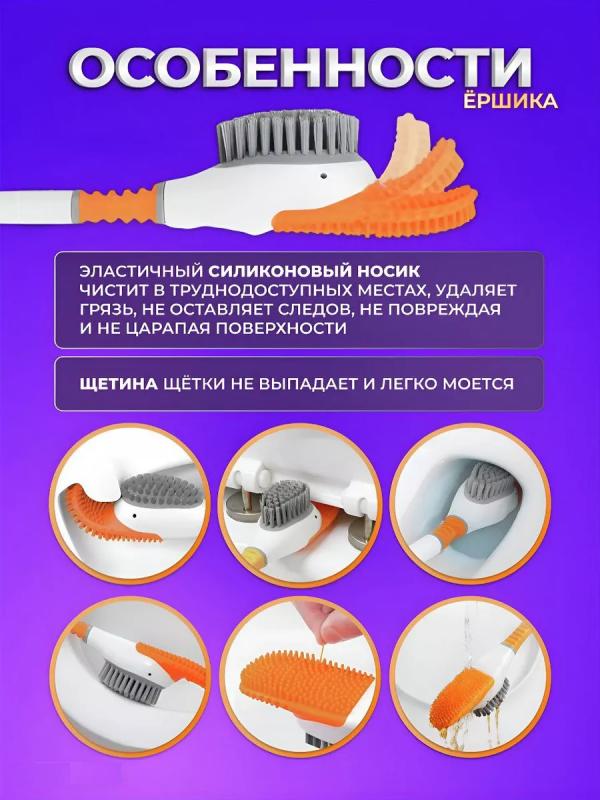 ОСОБЕННОСТИ
ЁРШИКА

ЭЛАСТИЧНЫЙ СИЛИКОНОВЫЙ НОСИК ЧИСТИТ В ТРУДНОДОСТУПНЫХ МЕСТАХ, УДАЛЯЕТ ГРЯЗЬ, НЕ ОСТАВЛЯЕТ СЛЕДОВ, НЕ ПОВРЕЖДАЯ И НЕ ЦАРАПАЯ ПОВЕРХНОСТИ

ЩЕТИНА ЩЁТКИ НЕ ВЫПАДАЕТ И ЛЕГКО МОЕТСЯ