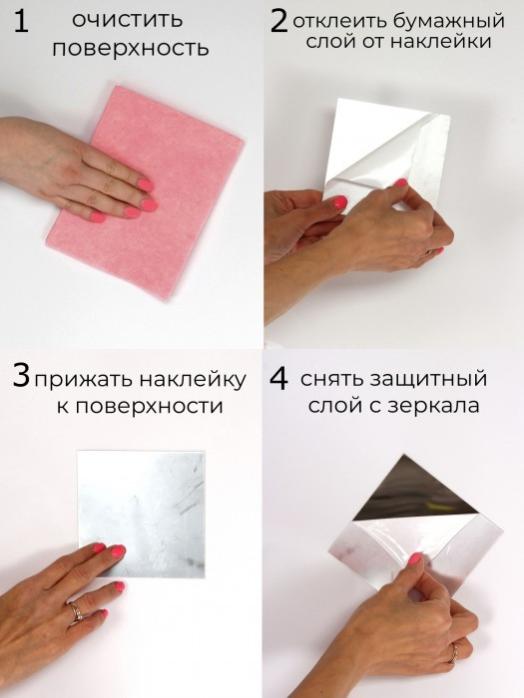 1 очистить поверхность

2 отклеить бумажный слой от наклейки

3 прижать наклейку к поверхности

4 снять защитный слой с зеркала