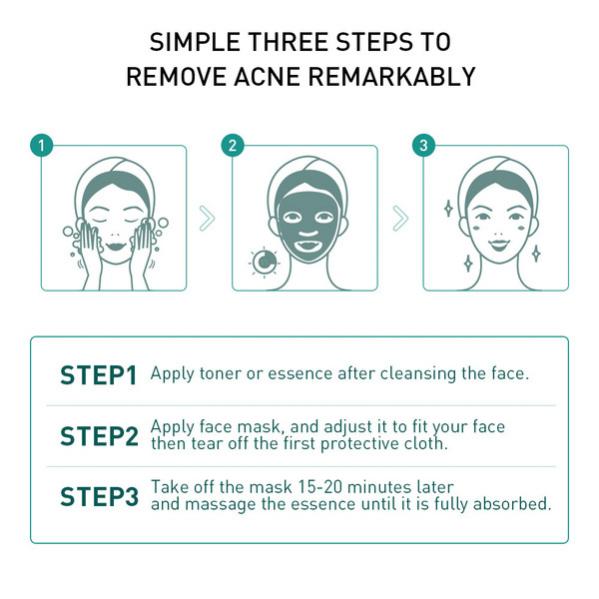 SIMPLE THREE STEPS TO REMOVE ACNE REMARKABLY

1

2

3

STEP1 Apply toner or essence after cleansing the face.

STEP2 Apply face mask, and adjust it to fit your face then tear off the first protective cloth.

STEP3 Take off the mask 15-20 minutes later and massage the essence until it is fully absorbed.