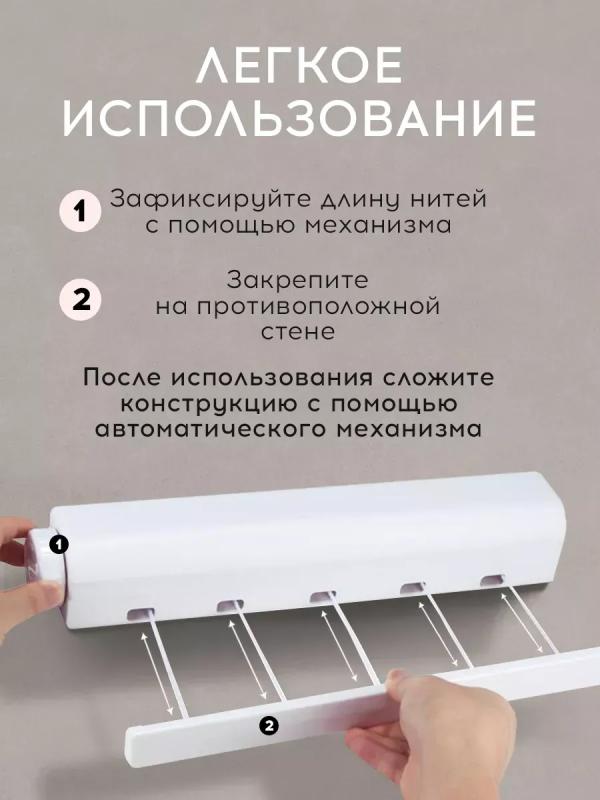 ЛЕГКОЕ ИСПОЛЬЗОВАНИЕ

1 Зафиксируйте длину нитей с помощью механизма

2 Закрепите на противоположной стене

После использования сложите конструкцию с помощью автоматического механизма

1

2