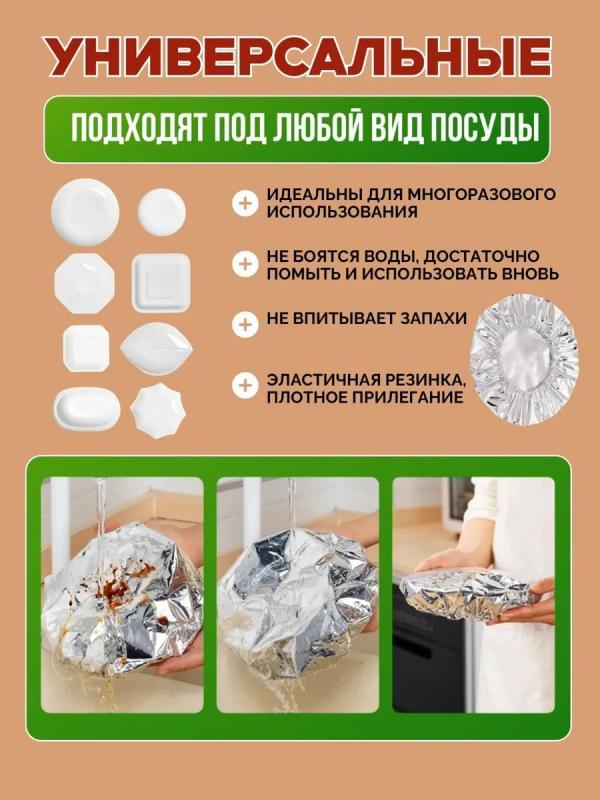 УНИВЕРСАЛЬНЫЕ

ПОДХОДЯТ ПОД ЛЮБОЙ ВИД ПОСУДЫ

+ ИДЕАЛЬНЫ ДЛЯ МНОГОРАЗОВОГО ИСПОЛЬЗОВАНИЯ

+ НЕ БОЯТСЯ ВОДЫ, ДОСТАТОЧНО ПОМЫТЬ И ИСПОЛЬЗОВАТЬ ВНОВЬ

+ НЕ ВПИТЫВАЕТ ЗАПАХИ

+ ЭЛАСТИЧНАЯ РЕЗИНКА, ПЛОТНОЕ ПРИЛЕГАНИЕ