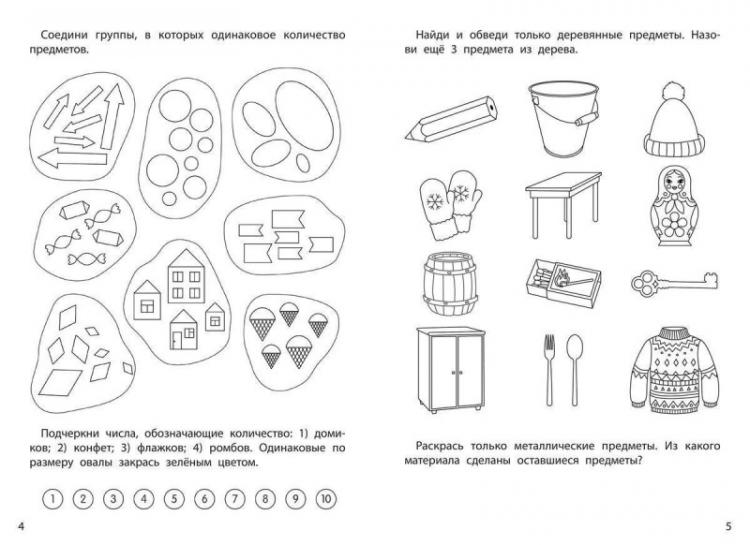 Соедини группы, в которых одинаковое количество предметов.

Подчеркни числа, обозначающие количество: 1) домиков; 2) конфет; 3) флажков; 4) ромбов. Одинаковые по размеру овалы закрась зелёным цветом.

1 2 3 4 5 6 7 8 9 10

4

Найди и обведи только деревянные предметы. Назови ещё 3 предмета из дерева.

Раскрась только металлические предметы. Из какого материала сделаны оставшиеся предметы?

5