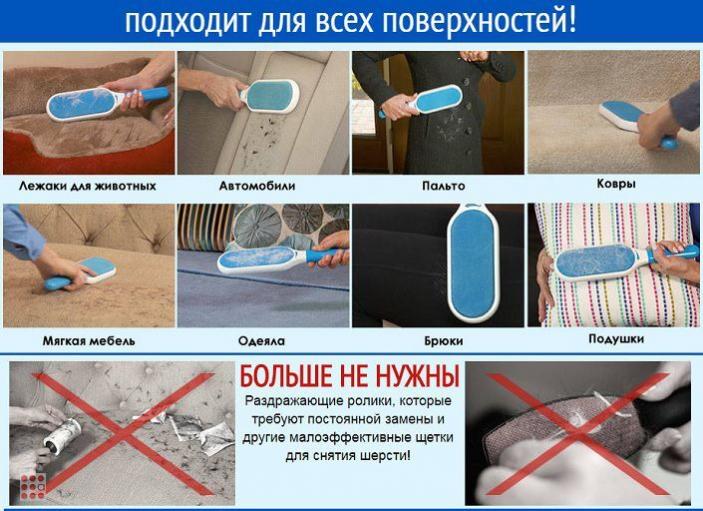 подходит для всех поверхностей!

Лежаки для животных

Автомобили

Пальто

Ковры

Мягкая мебель

Одеяла

Брюки

Подушки

БОЛЬШЕ НЕ НУЖНЫ

Раздражающие ролики, которые требуют постоянной замены и другие малоэффективные щетки для снятия шерсти!