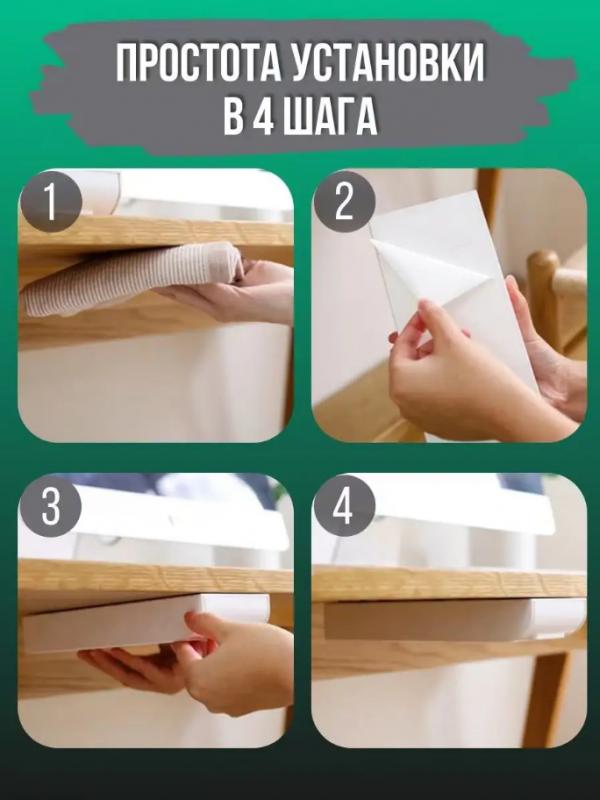 ПРОСТОТА УСТАНОВКИ
В 4 ШАГА

1

2

3

4