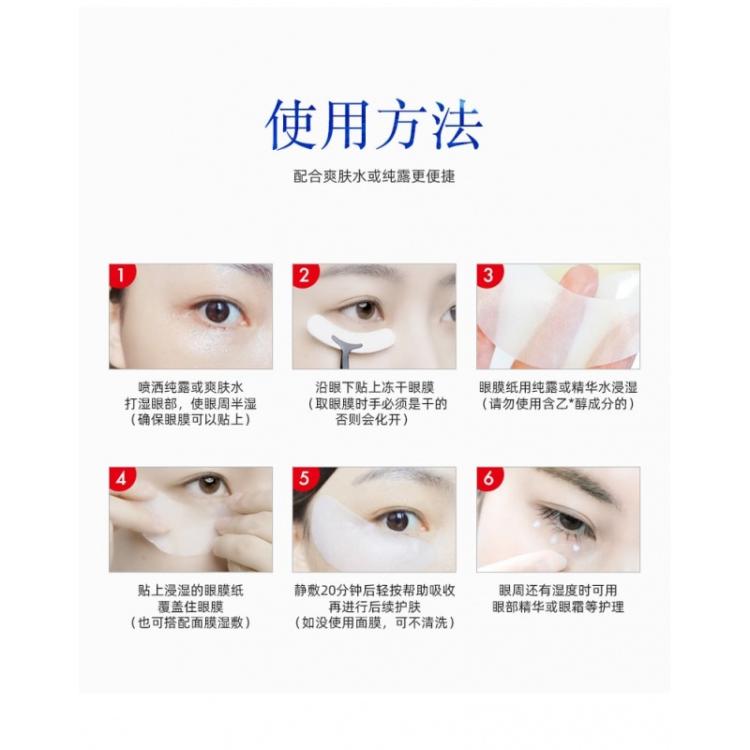 使用方法

配合爽肤水或纯露更便捷

1
喷洒纯露或爽肤水
打湿眼部，使眼周半湿
（确保眼膜可以贴上）

2
沿眼下贴上冻干眼膜
（取眼膜时手必须是干的
否则会化开）

3
眼膜纸用纯露或精华水浸湿
（请勿使用含乙*醇成分的）

4
贴上浸湿的眼膜纸
覆盖住眼膜
（也可搭配面膜湿敷）

5
静敷20分钟后轻按帮助吸收
再进行后续护肤
（如没使用面膜，可不清洗）

6
眼周还有湿度时可用
眼部精华或眼霜等护理