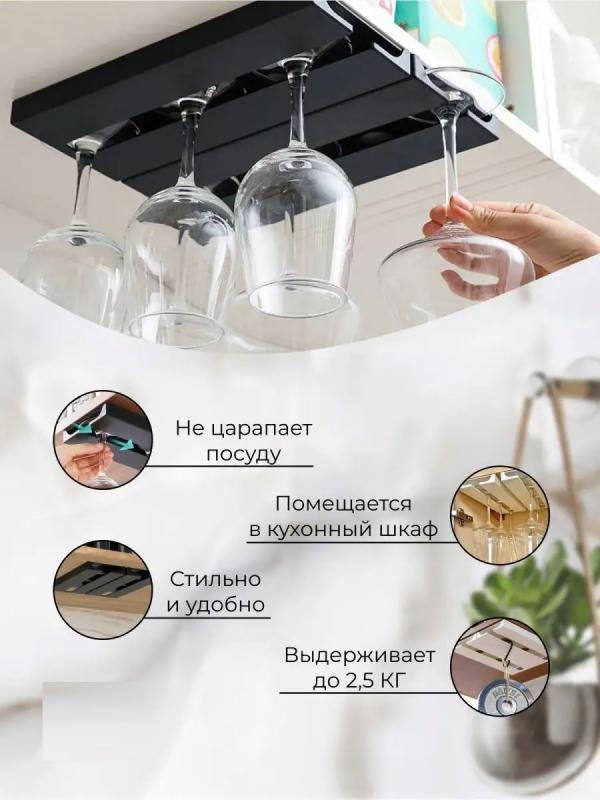 Не царапает посуду

Помещается в кухонный шкаф

Стильно и удобно

Выдерживает до 2,5 КГ