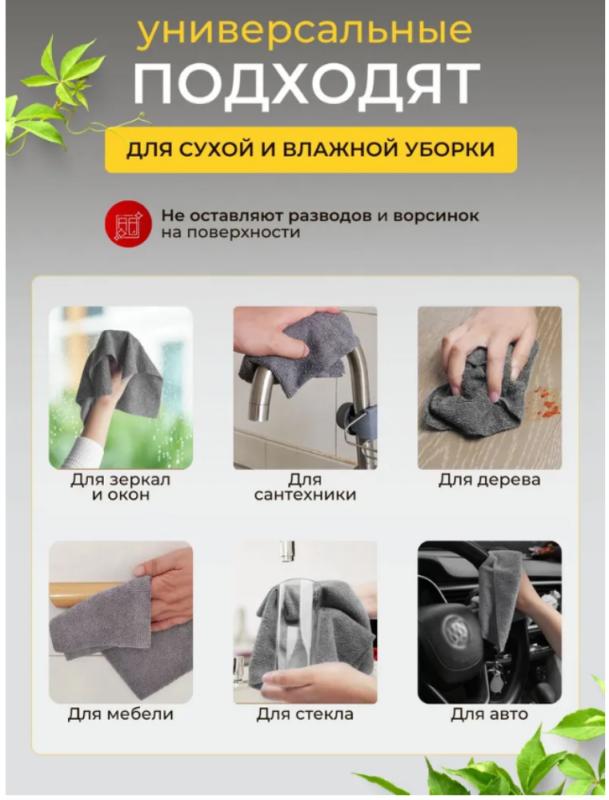 универсальные
ПОДХОДЯТ

ДЛЯ СУХОЙ И ВЛАЖНОЙ УБОРКИ

Не оставляют разводов и ворсинок на поверхности

Для зеркал и окон

Для сантехники

Для дерева

Для мебели

Для стекла

Для авто