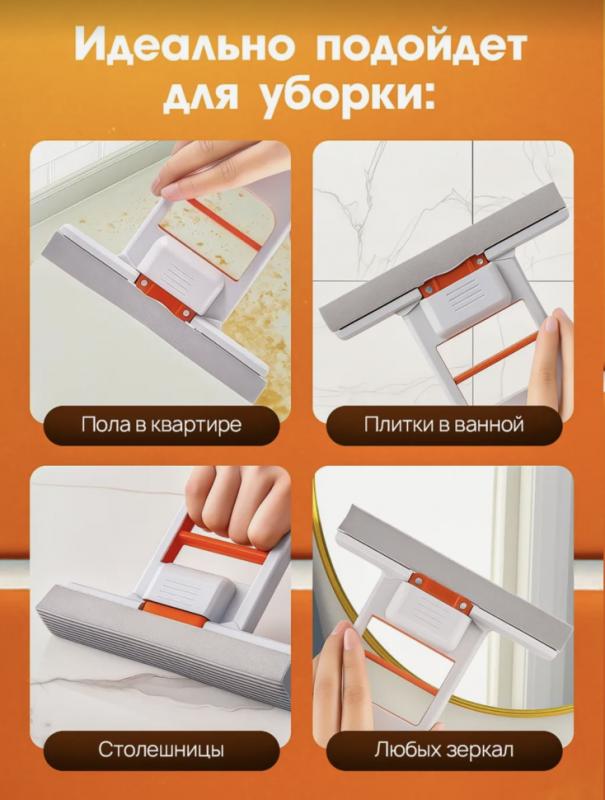 Идеально подойдет для уборки:

Пола в квартире

Плитки в ванной

Столешницы

Любых зеркал