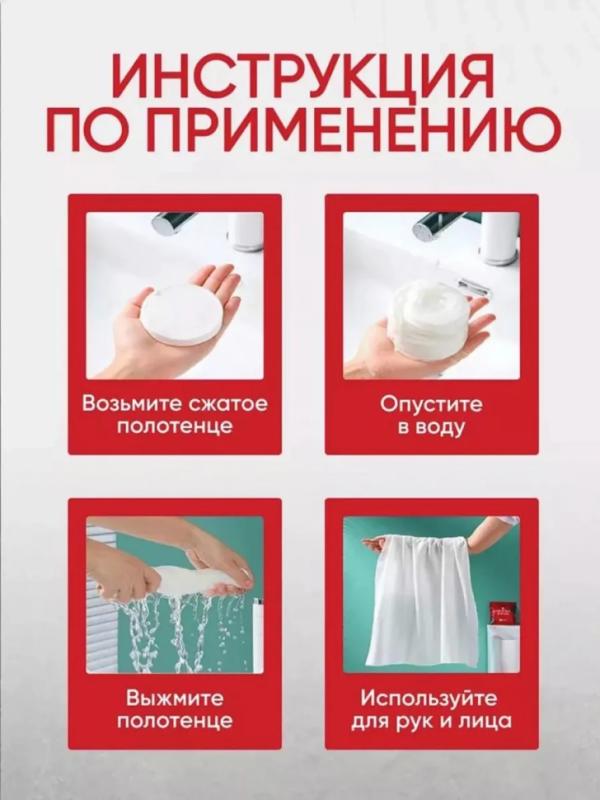 ИНСТРУКЦИЯ ПО ПРИМЕНЕНИЮ

Возьмите сжатое полотенце

Опустите в воду

Выжмите полотенце

Используйте для рук и лица