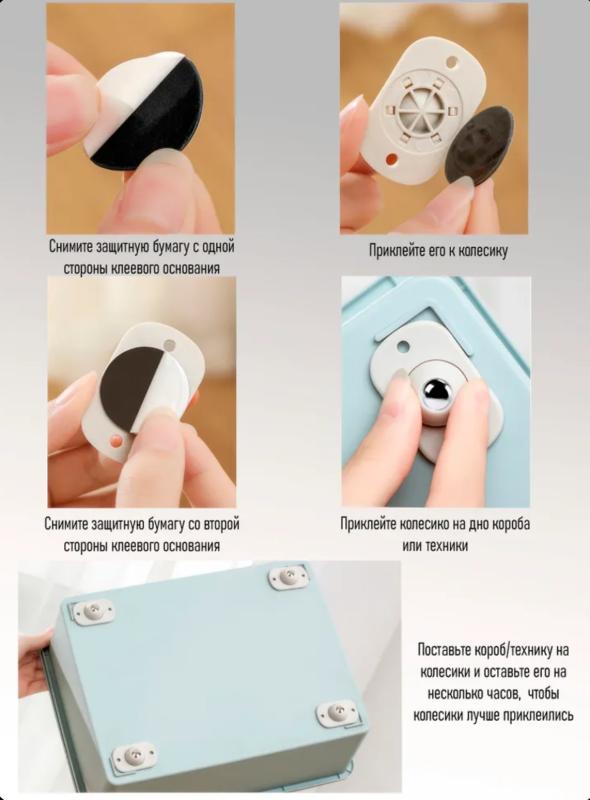 Снимите защитную бумагу с одной стороны клеевого основания

Приклейте его к колесику

Снимите защитную бумагу со второй стороны клеевого основания

Приклейте колесико на дно короба или техники

Поставьте короб/технику на колесики и оставьте его на несколько часов, чтобы колесики лучше приклеились