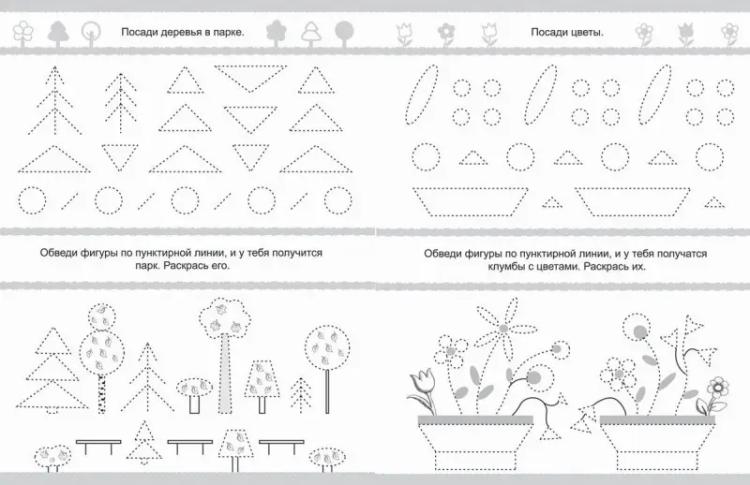 Посади деревья в парке.

Обведи фигуры по пунктирной линии, и у тебя получится парк. Раскрась его.

Посади цветы.

Обведи фигуры по пунктирной линии, и у тебя получатся клумбы с цветами. Раскрась их.