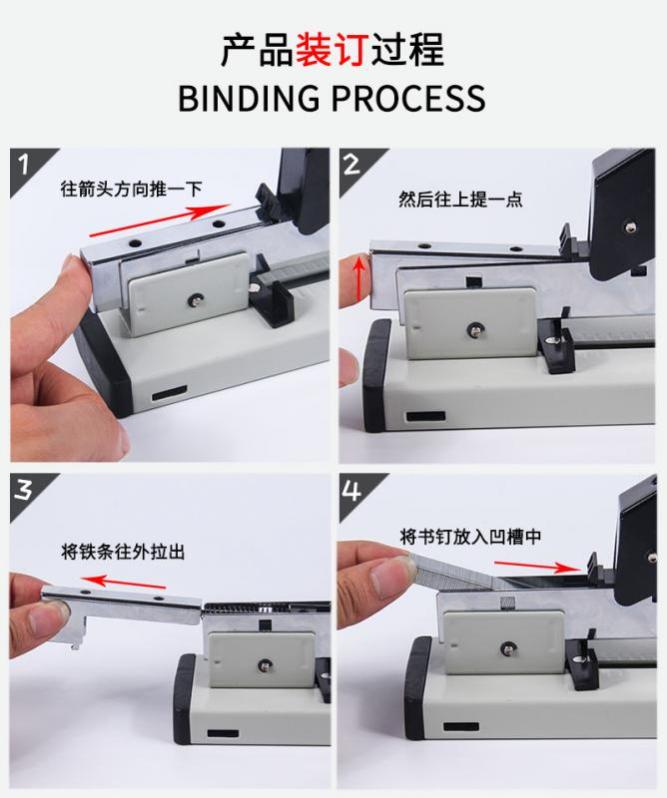 产品装订过程
BINDING PROCESS

1
往箭头方向推一下

2
然后往上提一点

3
将铁条往外拉出

4
将书钉放入凹槽中