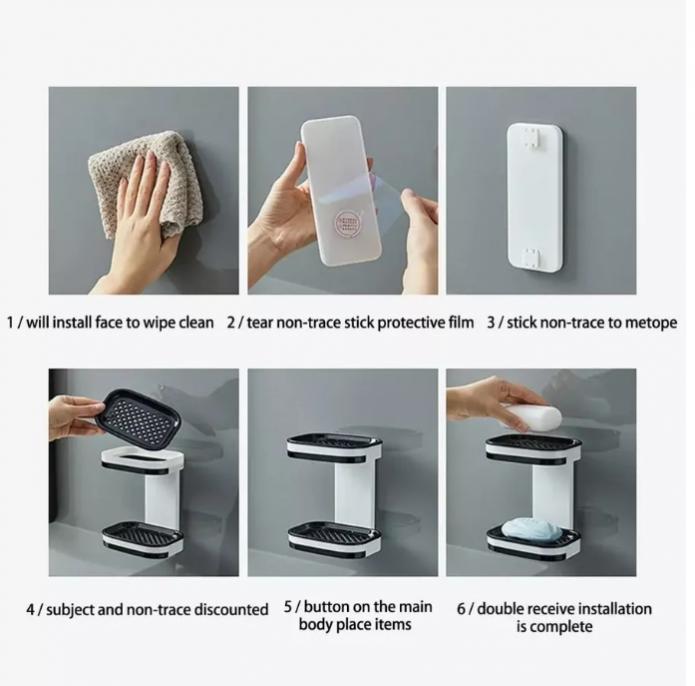 1 / will install face to wipe clean

2 / tear non-trace stick protective film

3 / stick non-trace to metope

4 / subject and non-trace discounted

5 / button on the main body place items

6 / double receive installation is complete